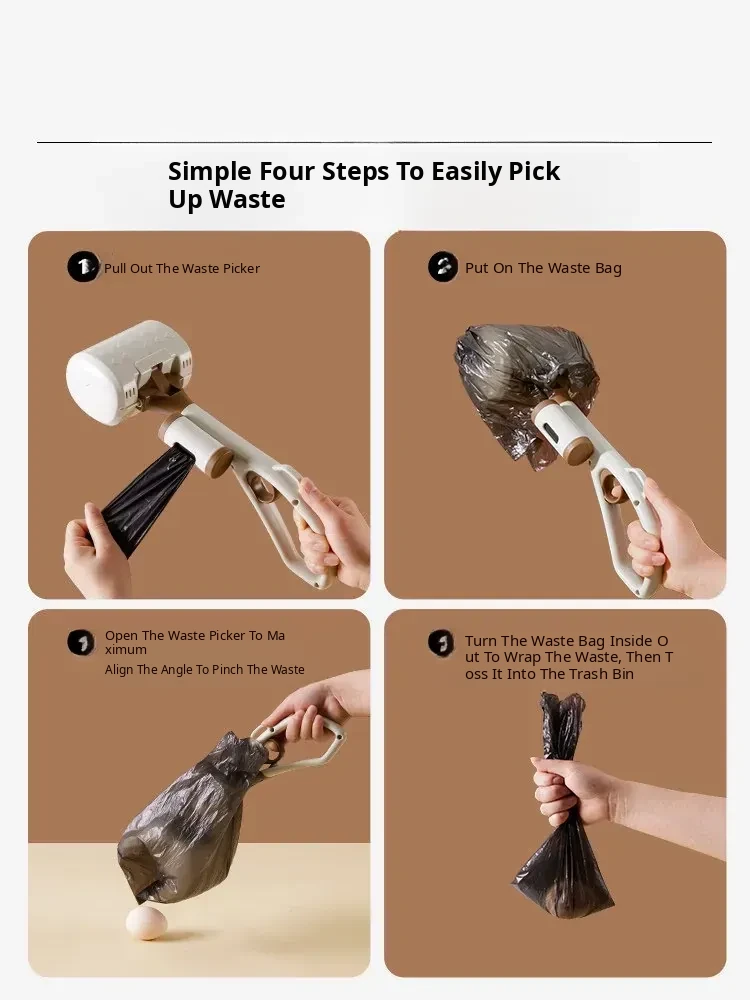 Simple Four Steps To Easily Pick Up Waste

1 Pull Out The Waste Picker

2 Put On The Waste Bag

3 Open The Waste Picker To Ma ximum
Align The Angle To Pinch The Waste

4 Turn The Waste Bag Inside O ut To Wrap The Waste, Then T oss It Into The Trash Bin