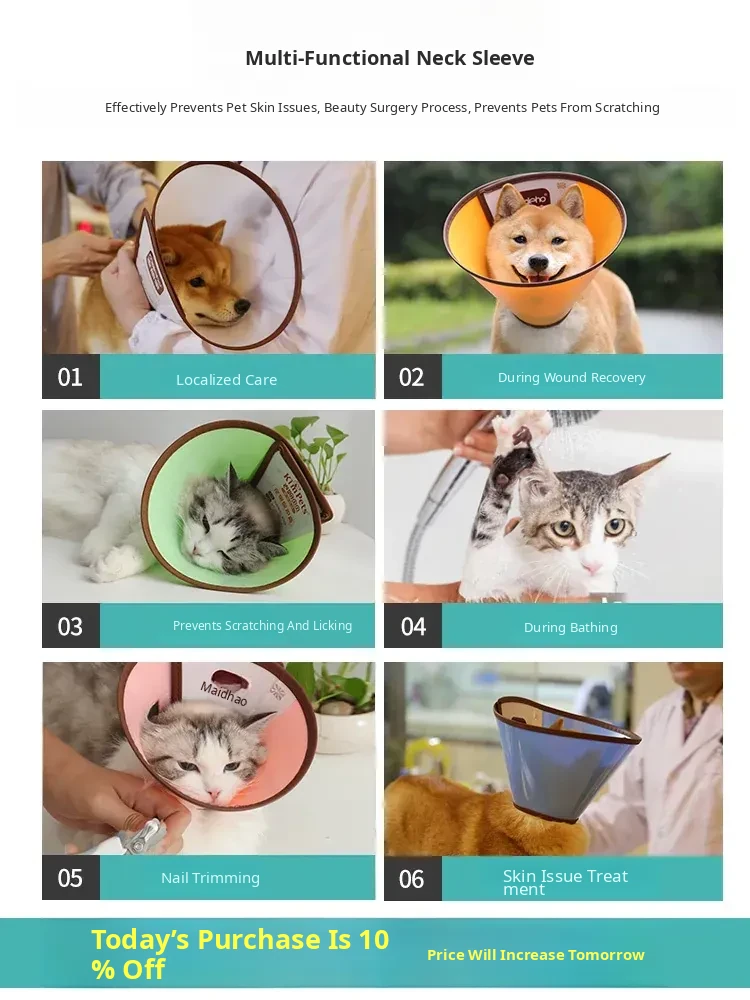 Multi-Functional Neck Sleeve

Effectively Prevents Pet Skin Issues, Beauty Surgery Process, Prevents Pets From Scratching

01 Localized Care

02 During Wound Recovery

03 Prevents Scratching And Licking

04 During Bathing

Maidhao

05 Nail Trimming

06 Skin Issue Treatment

Today's Purchase Is 10 % Off

Price Will Increase Tomorrow