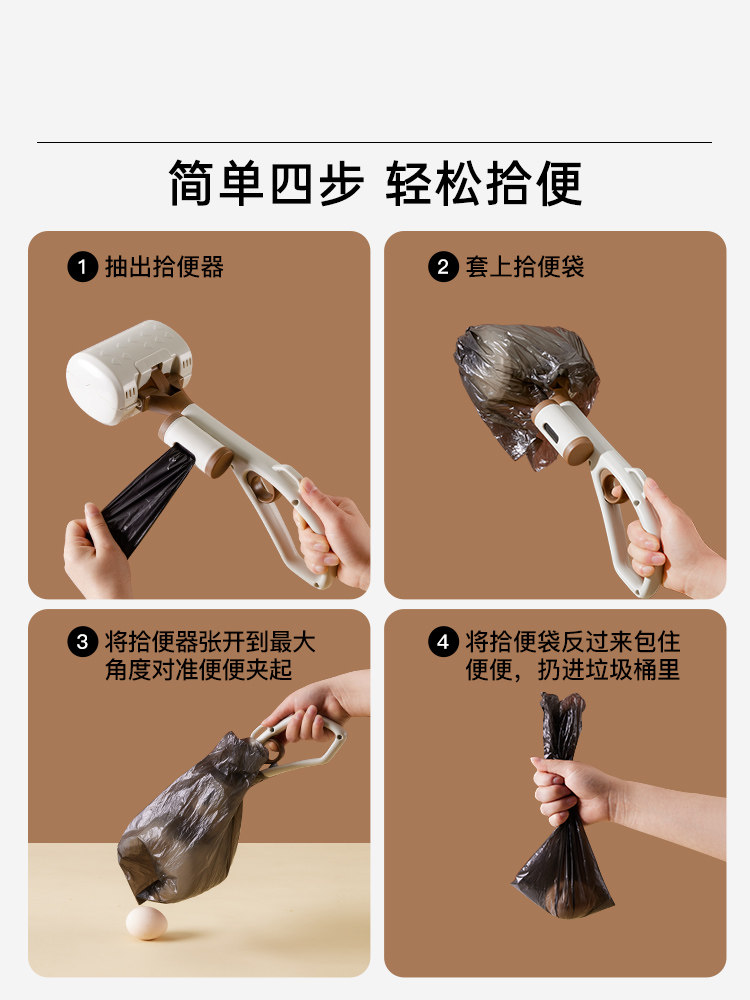 简单四步 轻松拾便

1 抽出拾便器

2 套上拾便袋

3 将拾便器张开到最大角度对准便便夹起

4 将拾便袋反过来包住便便，扔进垃圾桶里